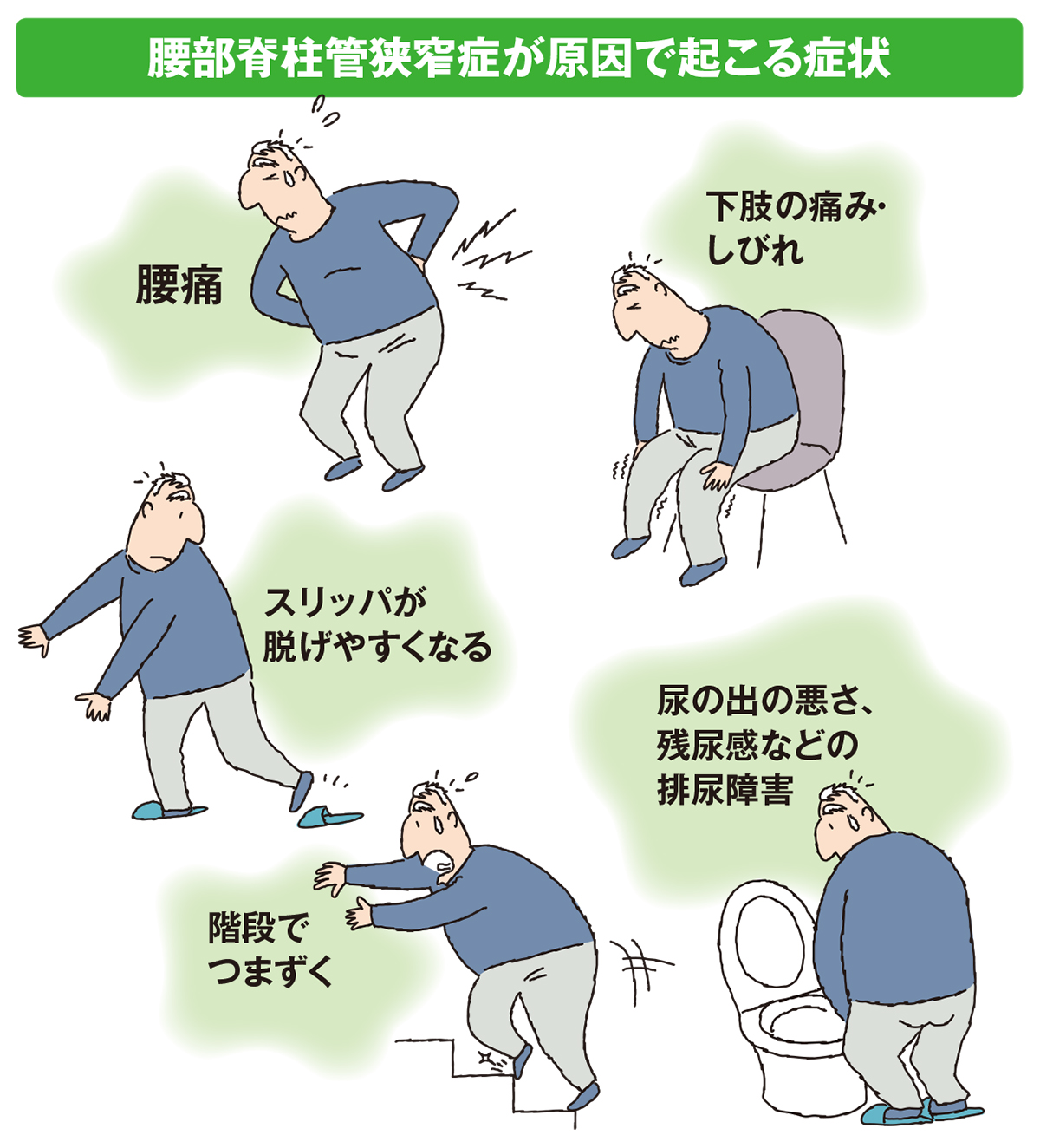 腰部脊柱管狭窄症が原因で起こる症状

腰痛

下肢の痛み・しびれ

スリッパが脱げやすくなる

尿の出の悪さ、残尿感などの排尿障害

階段でつまずく